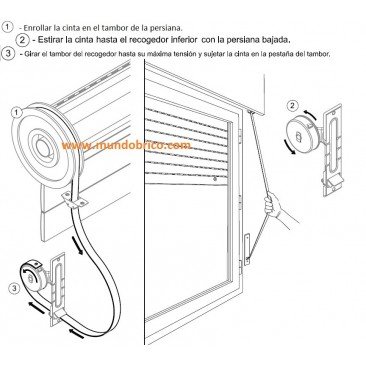 1 - Enrollar la cinta en el tambor de la persiana.

2 - Estirar la cinta hasta el recogedor inferior con la persiana bajada.

3 - Girar el tambor del recogedor hasta su máxima tensión y sujetar la cinta en la pestaña del tambor.

1

www.mundobrico.com

2

3